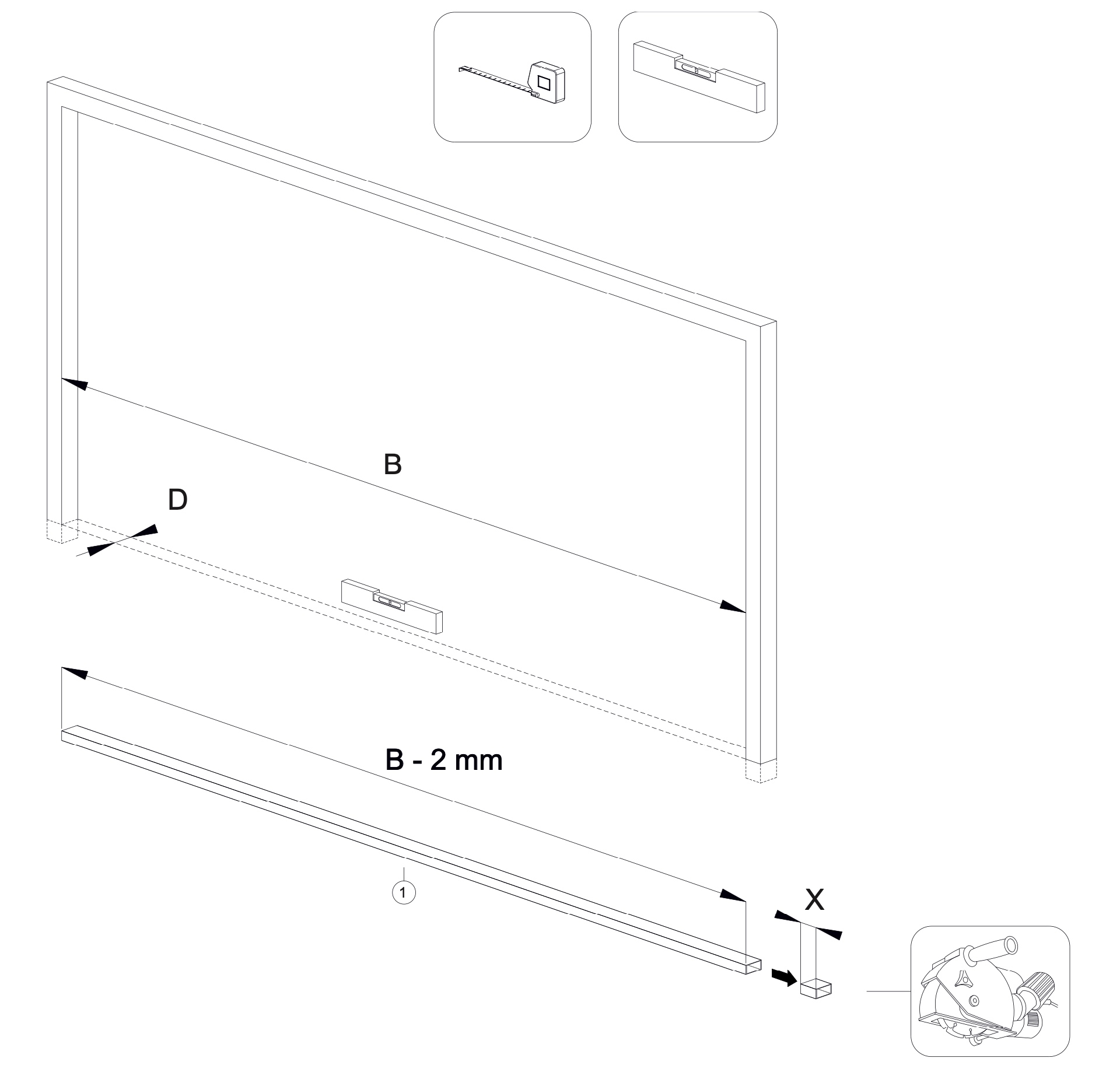 B

D

B - 2 mm

1

X